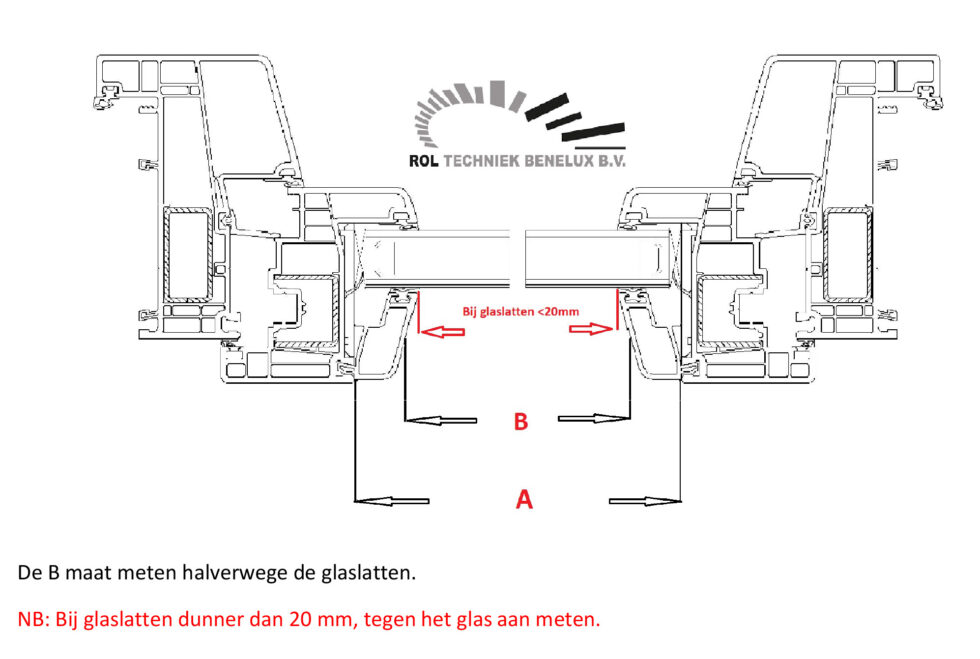 ROL TECHNIEK BENELUX B.V.

Bij glaslatten <20mm

B

A

De B maat meten halverwege de glaslatten.

NB: Bij glaslatten dunner dan 20 mm, tegen het glas aan meten.