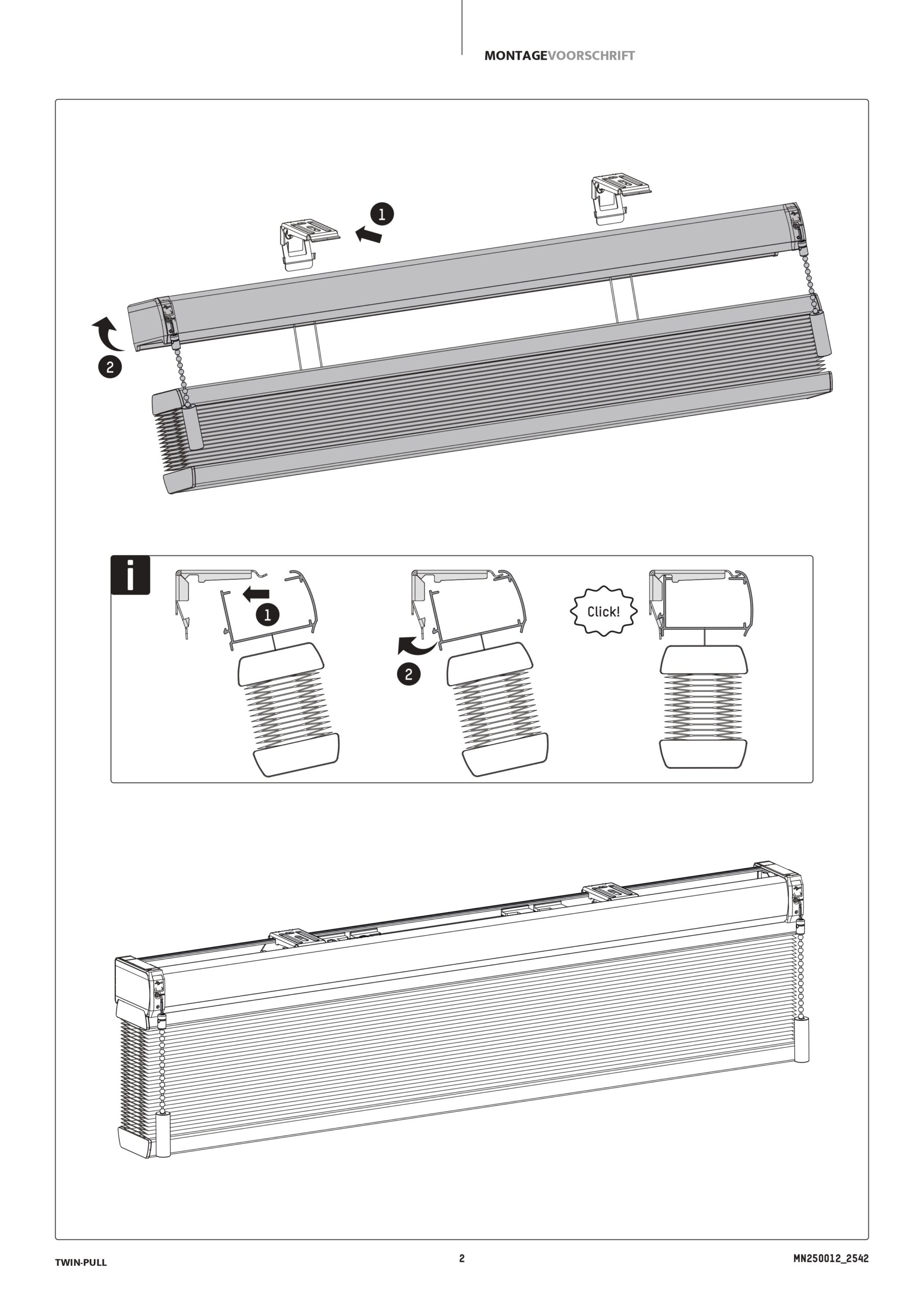 MONTAGEVOORSCHRIFT

1

2

i

1

2

Click!

TWIN-PULL

2

MN250012_2542