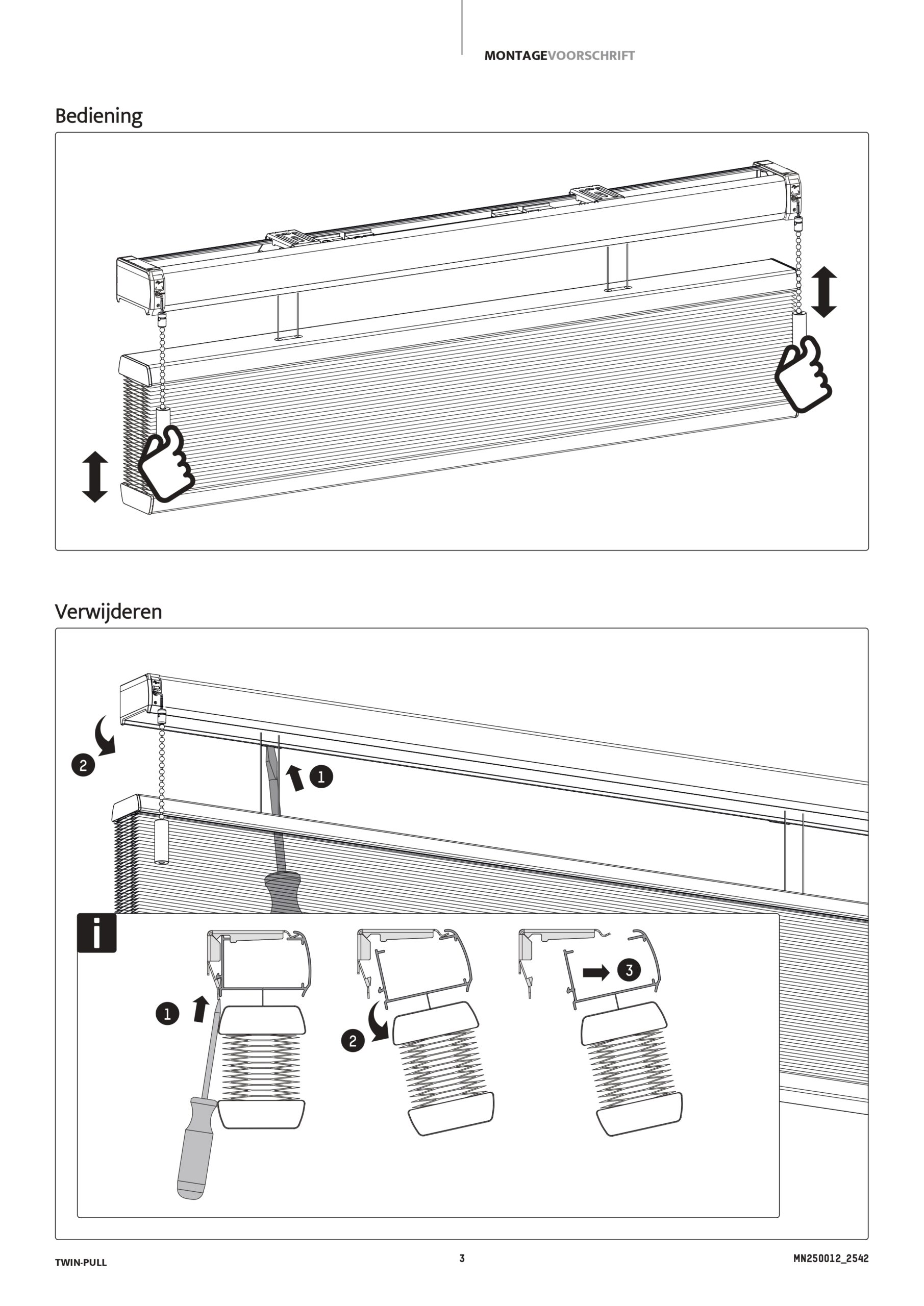 MONTAGEVOORSCHRIFT

Bediening

Verwijderen

2

1

i

1

2

3

TWIN-PULL

3

MN250012_2542