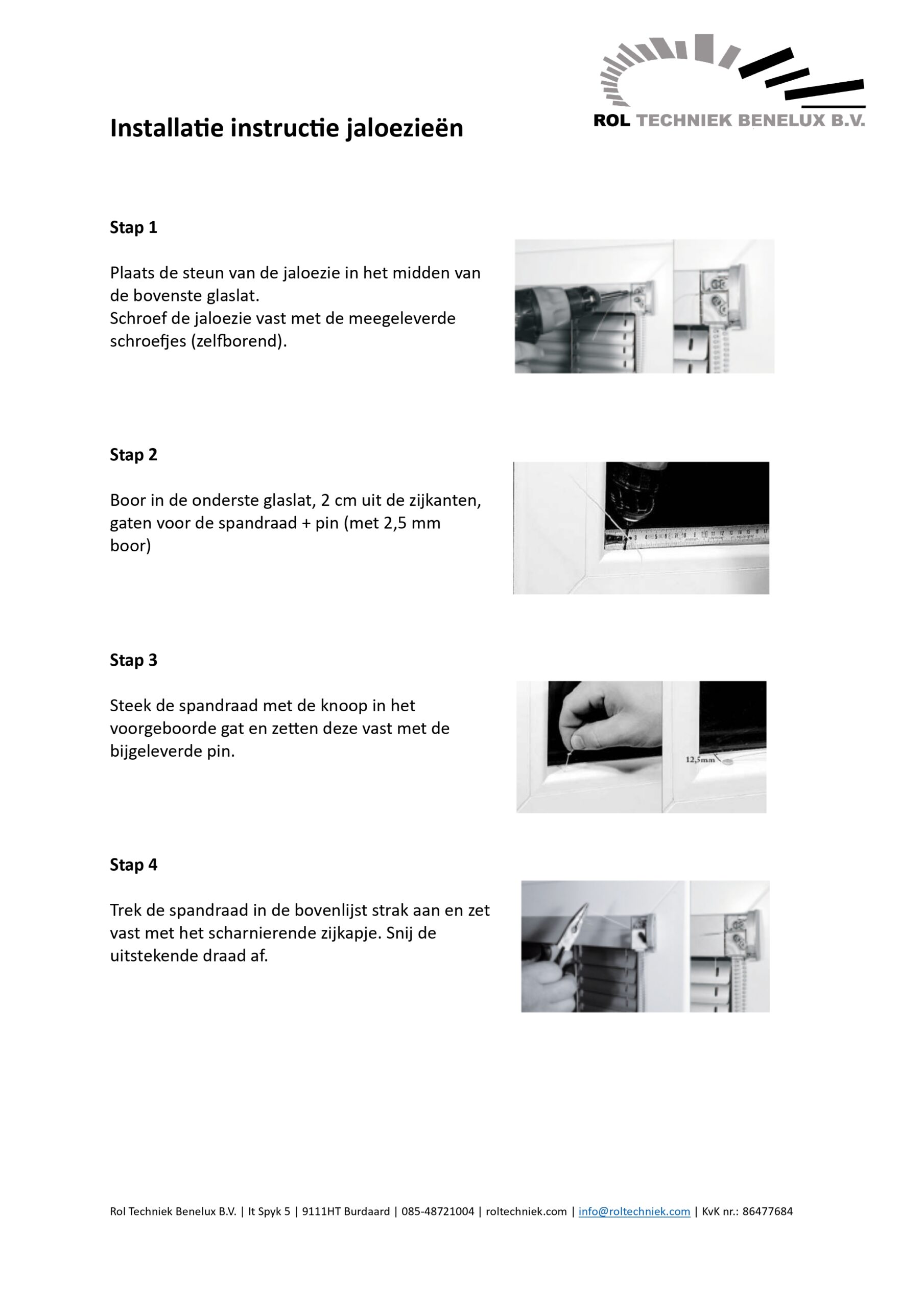 ROL TECHNIEK BENELUX B.V.

Installatie instructie jaloezieën

Stap 1

Plaats de steun van de jaloezie in het midden van de bovenste glaslat.
Schroef de jaloezie vast met de meegeleverde schroefjes (zelfborend).

Stap 2

Boor in de onderste glaslat, 2 cm uit de zijkanten, gaten voor de spandraad + pin (met 2,5 mm boor)

Stap 3

Steek de spandraad met de knoop in het voorgeboorde gat en zetten deze vast met de bijgeleverde pin.

12,5mm

Stap 4

Trek de spandraad in de bovenlijst strak aan en zet vast met het scharnierende zijkapje. Snij de uitstekende draad af.

Rol Techniek Benelux B.V. | It Spyk 5 | 9111HT Burdaard | 085-48721004 | roltechniek.com | info@roltechniek.com | KvK nr.: 86477684