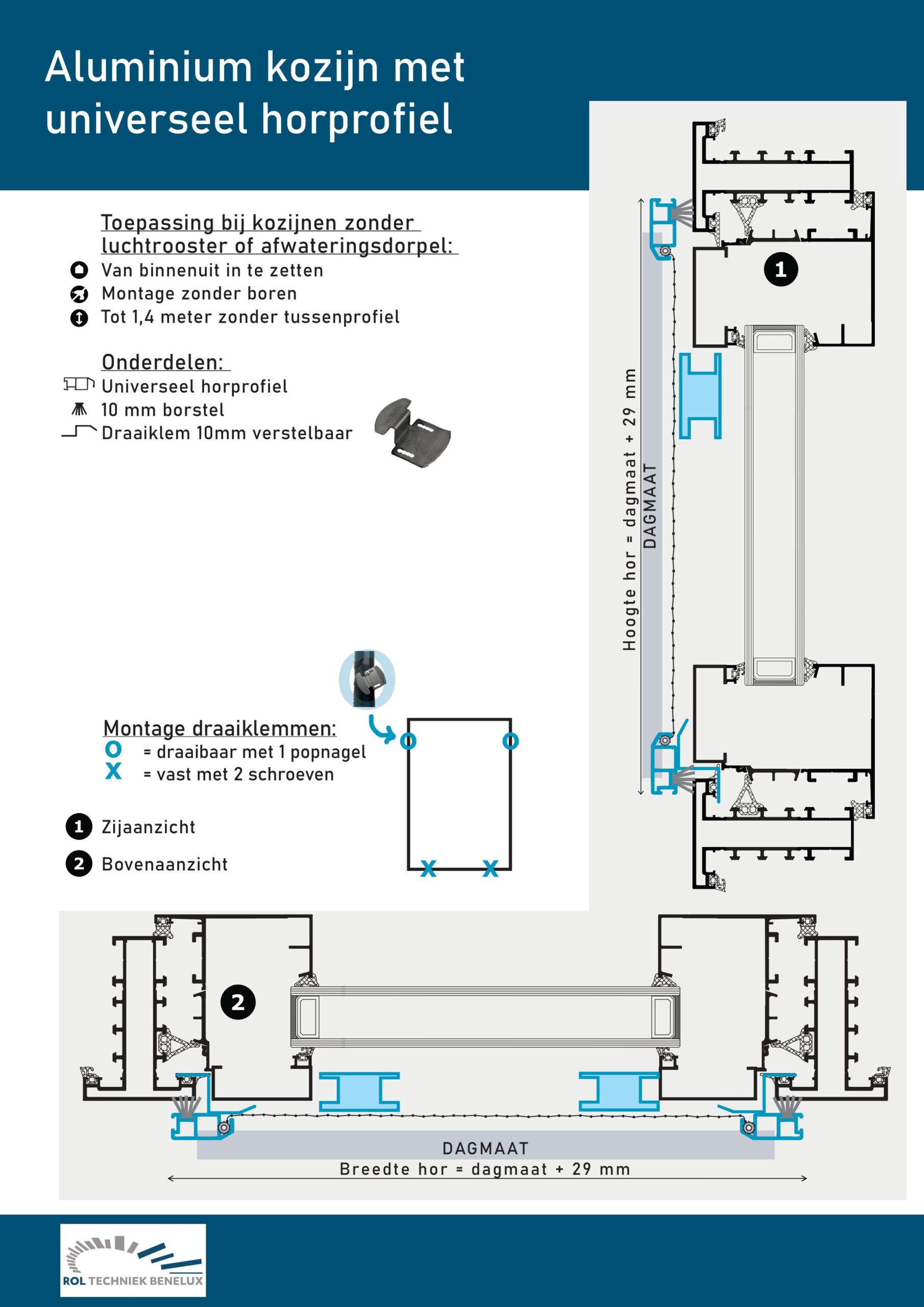 Aluminium kozijn met universeel horprofiel

Toepassing bij kozijnen zonder luchtrooster of afwateringsdorpel:
Van binnenuit in te zetten
Montage zonder boren
Tot 1,4 meter zonder tussenprofiel

Onderdelen:
Universeel horprofiel
10 mm borstel
Draaiklem 10mm verstelbaar

Montage draaiklemmen:
O = draaibaar met 1 popnagel
X = vast met 2 schroeven

1 Zijaanzicht
2 Bovenaanzicht

O O
X X

1
Hoogte hor = dagmaat + 29 mm
DAGMAAT

2
DAGMAAT
Breedte hor = dagmaat + 29 mm

ROL TECHNIEK BENELUX